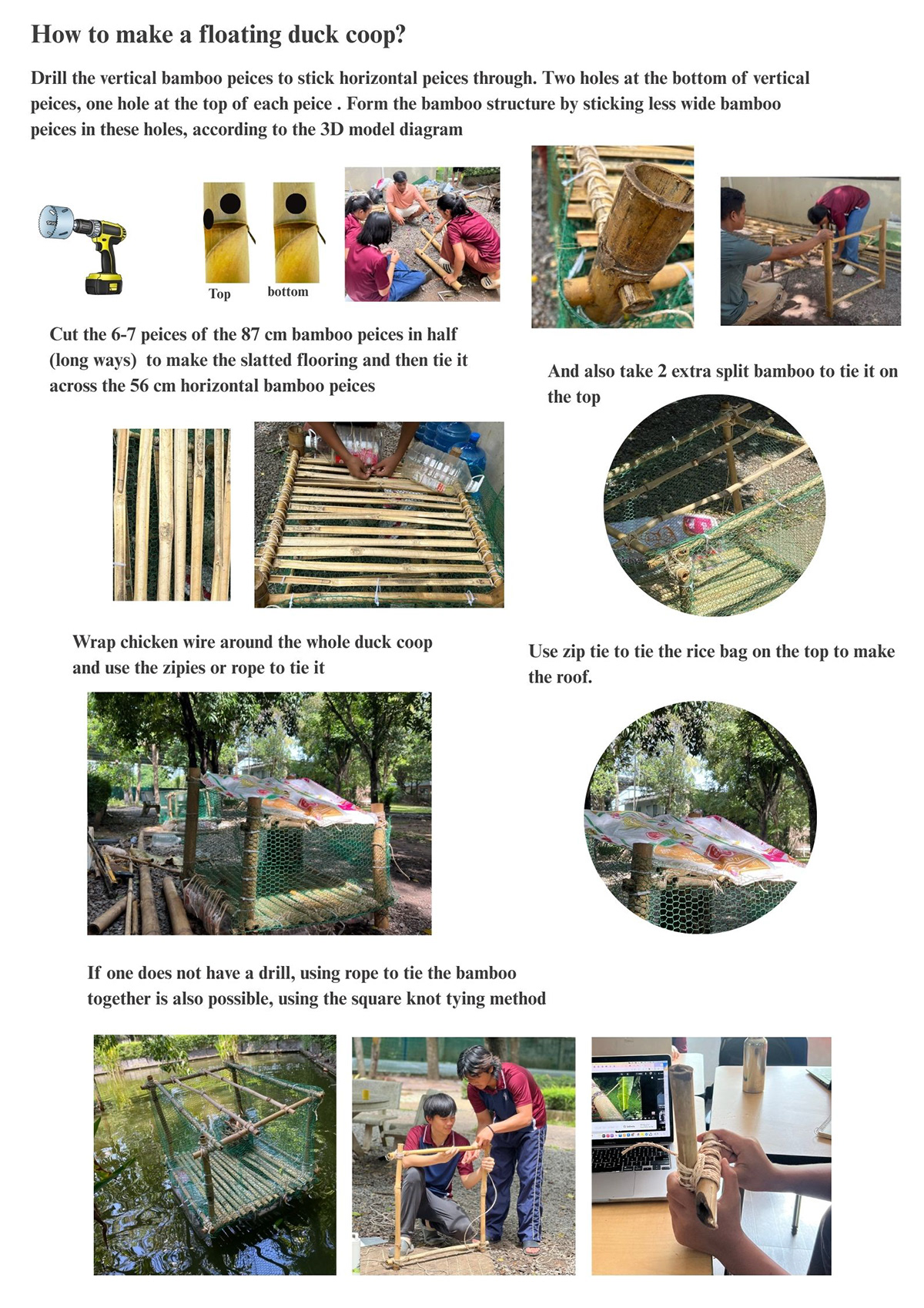 How to make a floating duck coop?

Drill the vertical bamboo peices to stick horizontal peices through. Two holes at the bottom of vertical peices, one hole at the top of each peice . Form the bamboo structure by sticking less wide bamboo peices in these holes, according to the 3D model diagram

Top

bottom

Cut the 6-7 peices of the 87 cm bamboo peices in half (long ways) to make the slatted flooring and then tie it across the 56 cm horizontal bamboo peices

And also take 2 extra split bamboo to tie it on the top

Wrap chicken wire around the whole duck coop and use the zipies or rope to tie it

Use zip tie to tie the rice bag on the top to make the roof.

If one does not have a drill, using rope to tie the bamboo together is also possible, using the square knot tying method